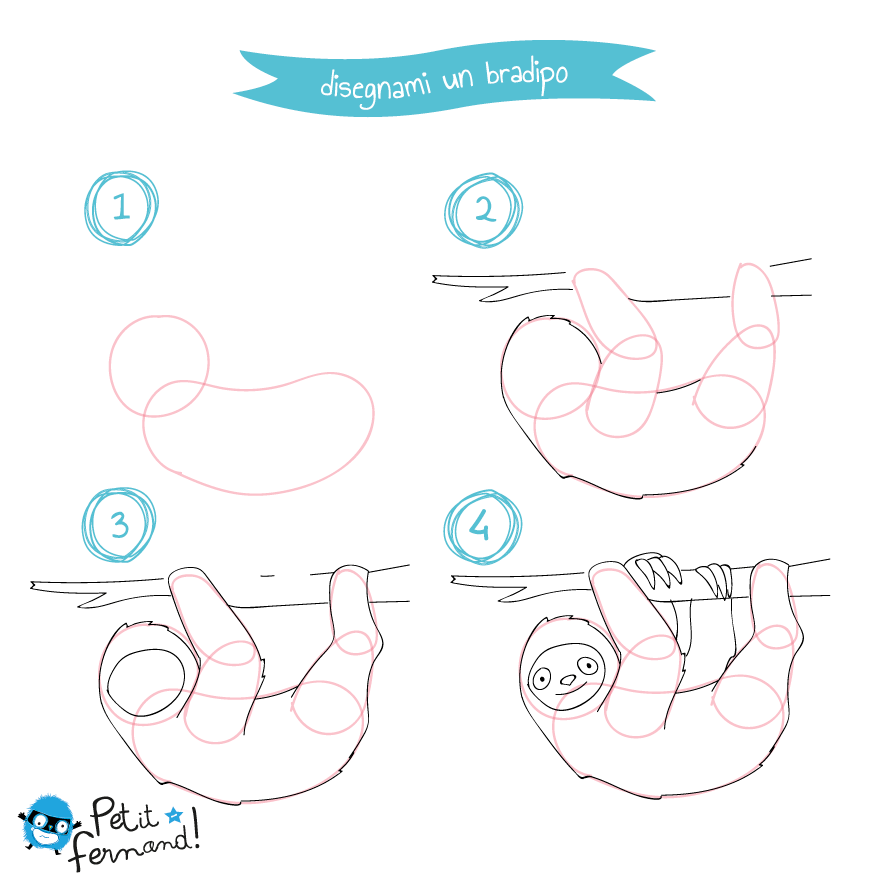 disegnami un bradipo

1

2

3

4

Petit fernand!