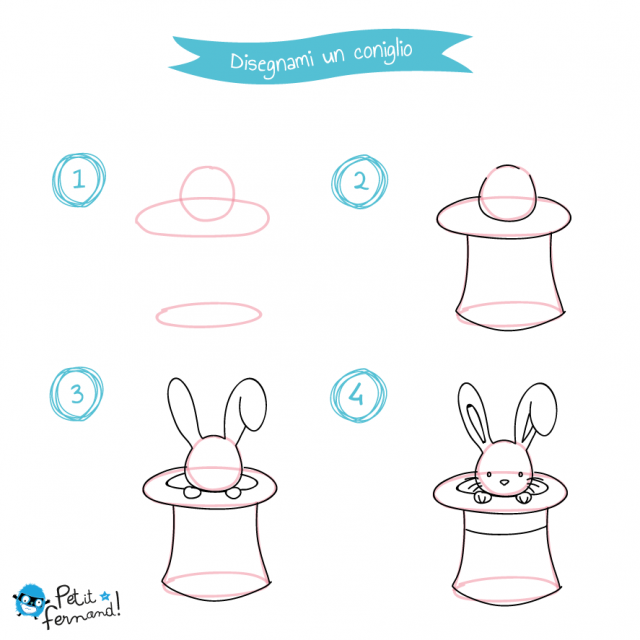 Disegnami un coniglio

1

2

3

4

Petit Fernand!