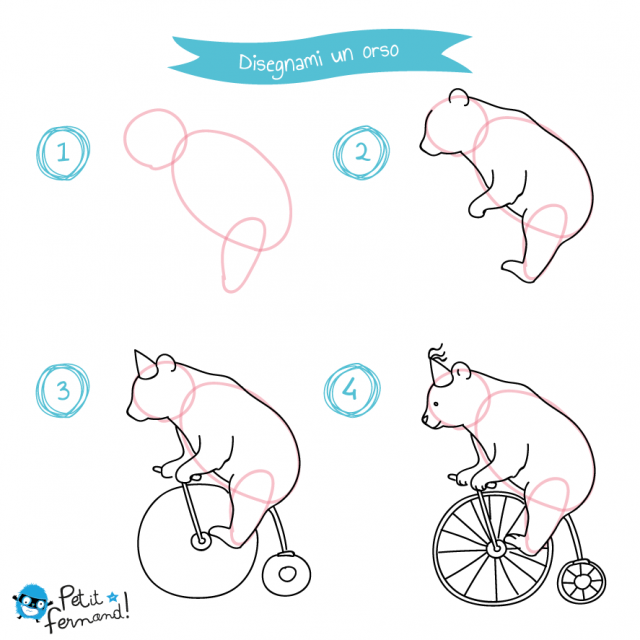 Disegnami un orso

1

2

3

4

Petit fernand!