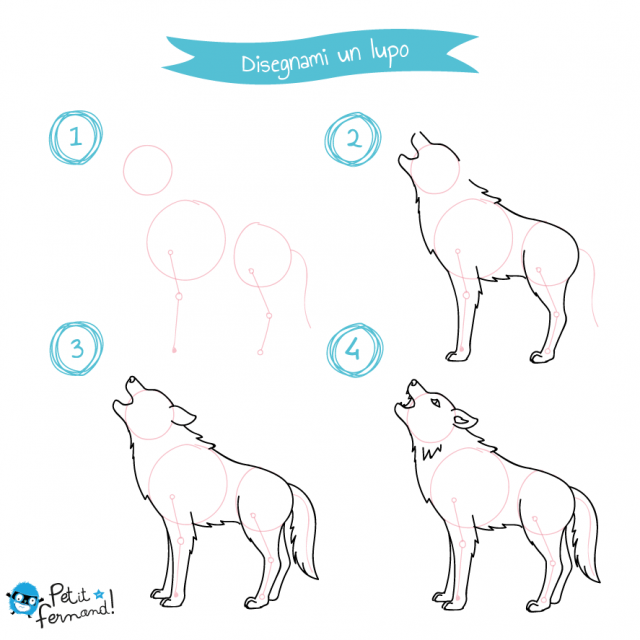 Disegnami un lupo

1

2

3

4

Petit fernand!