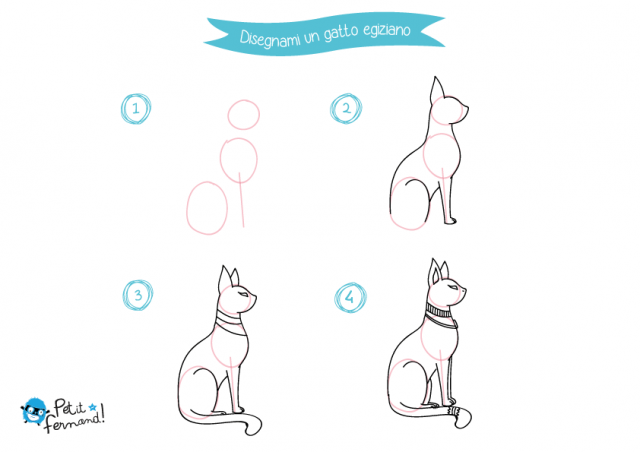 Disegnami un gatto egiziano

1

2

3

4

Petit fernand!